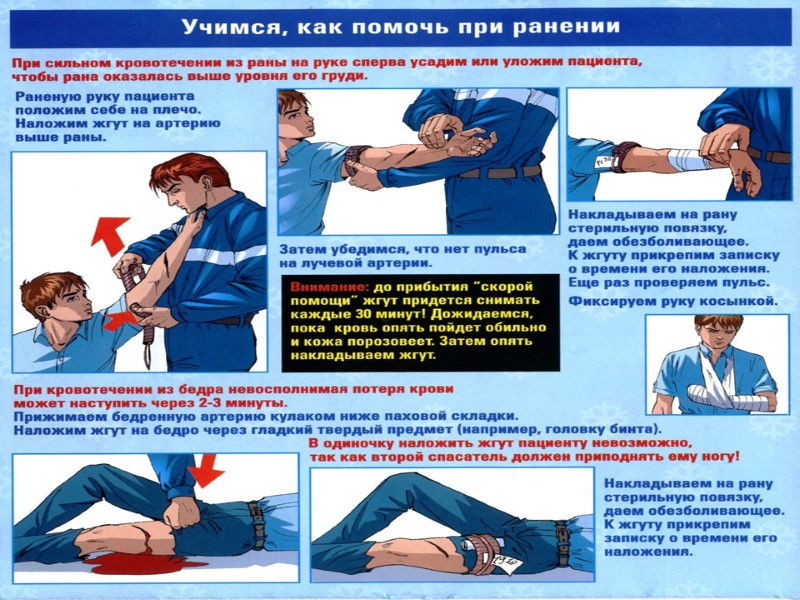 Учимся, как помочь при ранении

При сильном кровотечении из раны на руке сперва усадим или уложим пациента, чтобы рана оказалась выше уровня его груди.

Раненую руку пациента положим себе на плечо. Наложим жгут на артерию выше раны.

Затем убедимся, что нет пульса на лучевой артерии.

Внимание: до прибытия "скорой помощи" жгут придется снимать каждые 30 минут! Дожидаемся, пока кровь опять пойдет обильно и кожа порозовеет. Затем опять накладываем жгут.

Накладываем на рану стерильную повязку, даем обезболивающее. К жгуту прикрепим записку о времени его наложения. Еще раз проверяем пульс.

Фиксируем руку косынкой.

При кровотечении из бедра невосполнимая потеря крови может наступить через 2-3 минуты.
Прижимаем бедренную артерию кулаком ниже паховой складки.
Наложим жгут на бедро через гладкий твердый предмет (например, головку бинта).

В одиночку наложить жгут пациенту невозможно, так как второй спасатель должен приподнять ему ногу!

Накладываем на рану стерильную повязку, даем обезболивающее. К жгуту прикрепим записку о времени его наложения.